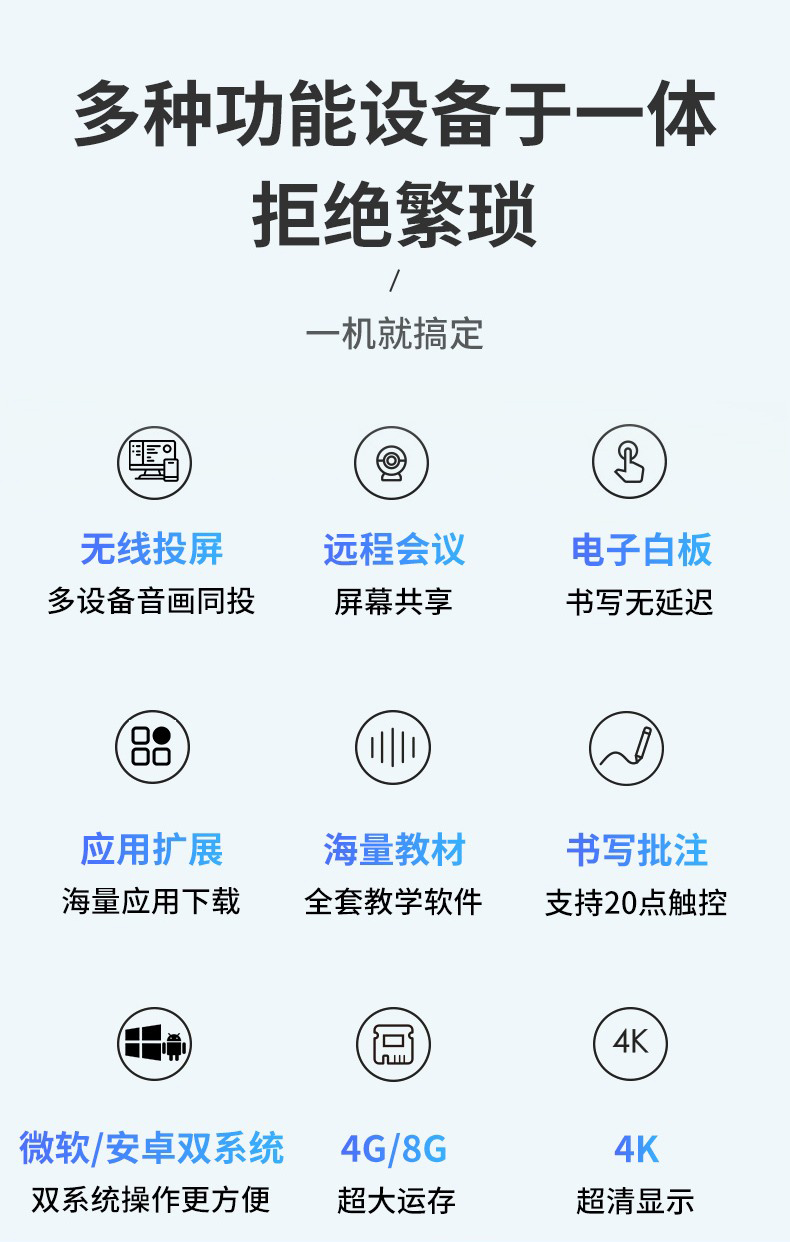 多种功能设备于一体
拒绝繁琐

/

一机就搞定

无线投屏
多设备音画同投

远程会议
屏幕共享

电子白板
书写无延迟

应用扩展
海量应用下载

海量教材
全套教学软件

书写批注
支持20点触控

微软/安卓双系统
双系统操作更方便

4G/8G
超大运存

4K

4K
超清显示